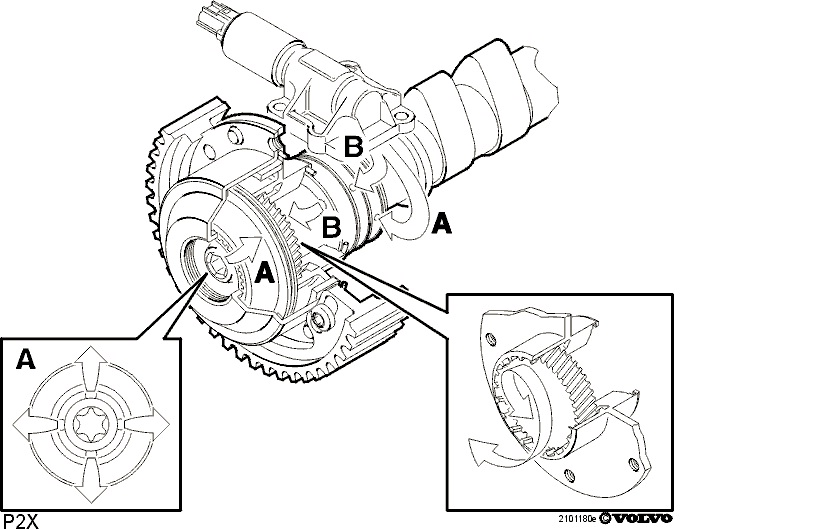 B
B
A
A
A
P2X
2101180e © VOLVO